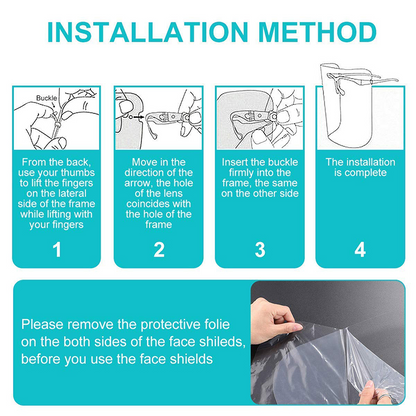 INSTALLATION METHOD

Buckle

From the back, use your thumbs to lift the fingers on the lateral side of the frame while lifting with your fingers

1

Move in the direction of the arrow, the hole of the lens coincides with the hole of the frame

2

Insert the buckle firmly into the frame, the same on the other side

3

The installation is complete

4

Please remove the protective folie on the both sides of the face shileds, before you use the face shields