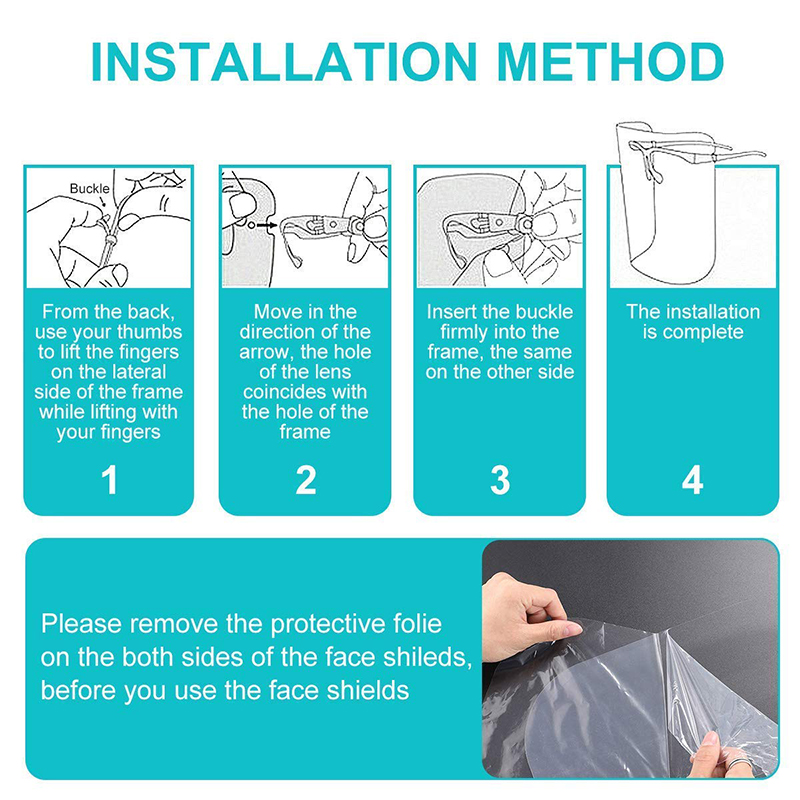 INSTALLATION METHOD

Buckle

From the back, use your thumbs to lift the fingers on the lateral side of the frame while lifting with your fingers

1

Move in the direction of the arrow, the hole of the lens coincides with the hole of the frame

2

Insert the buckle firmly into the frame, the same on the other side

3

The installation is complete

4

Please remove the protective folie on the both sides of the face shileds, before you use the face shields